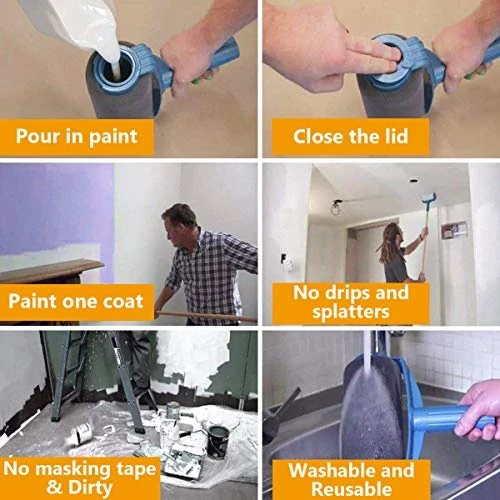 Pour in paint

Close the lid

Paint one coat

No drips and splatters

No masking tape & Dirty

Washable and Reusable