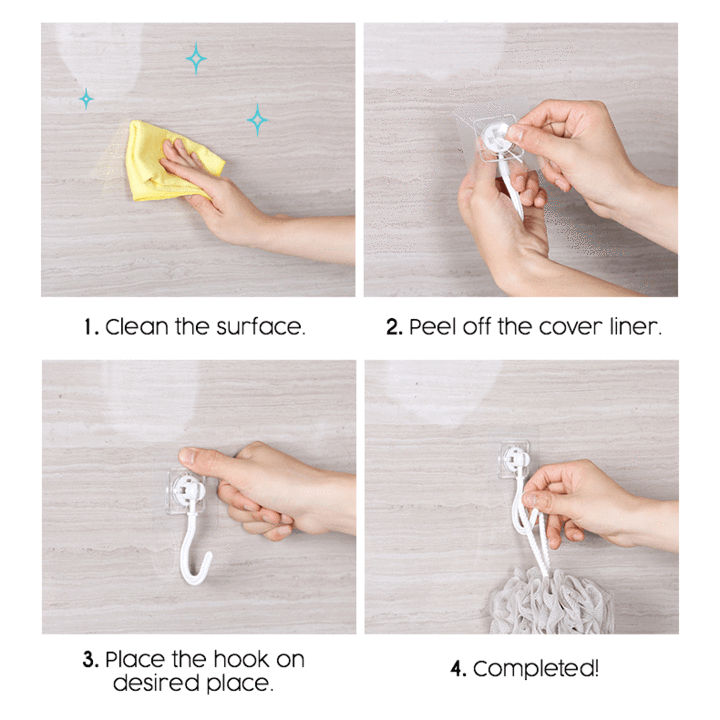 1. Clean the surface.

2. Peel off the cover liner.

3. Place the hook on desired place.

4. Completed!